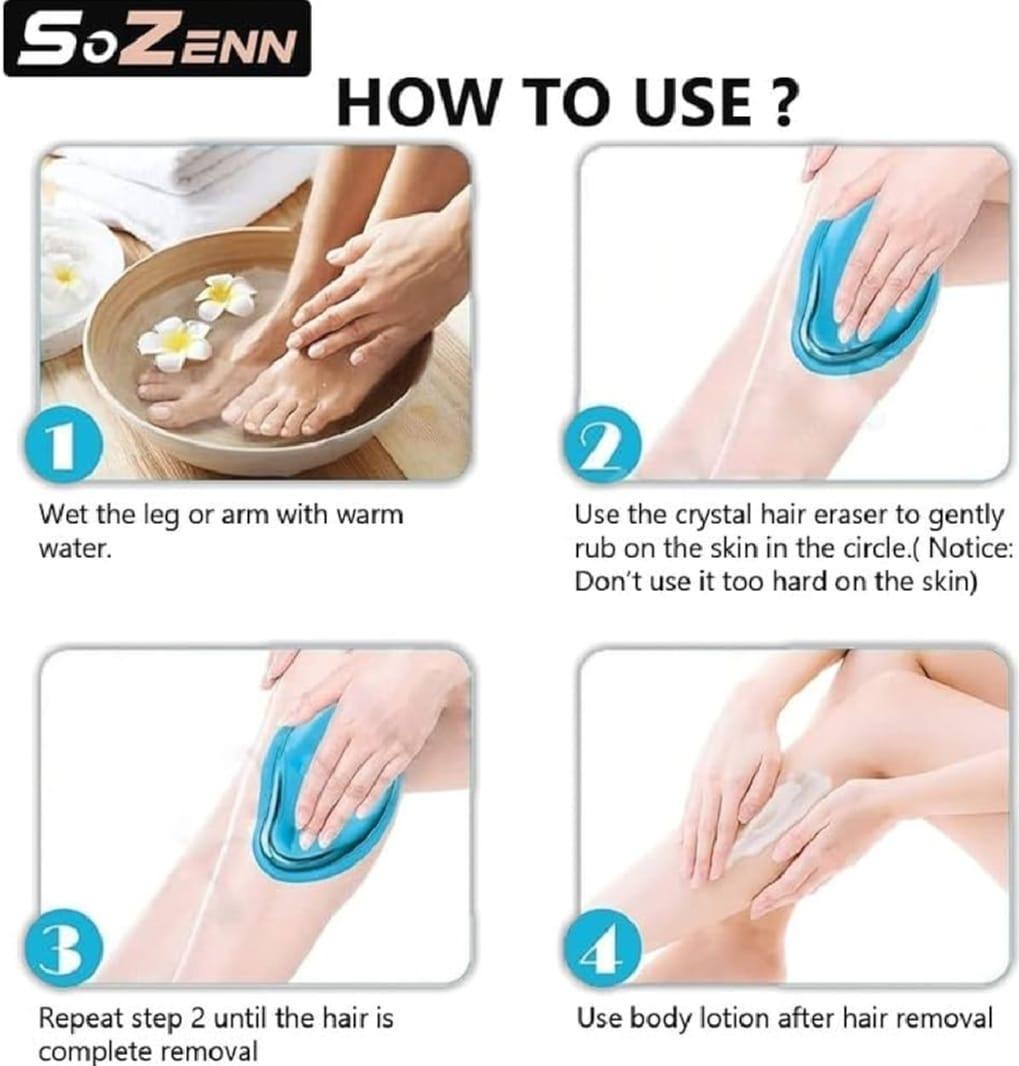 SoZENN

HOW TO USE ?

1

Wet the leg or arm with warm water.

2

Use the crystal hair eraser to gently rub on the skin in the circle.( Notice: Don't use it too hard on the skin)

3

Repeat step 2 until the hair is complete removal

4

Use body lotion after hair removal